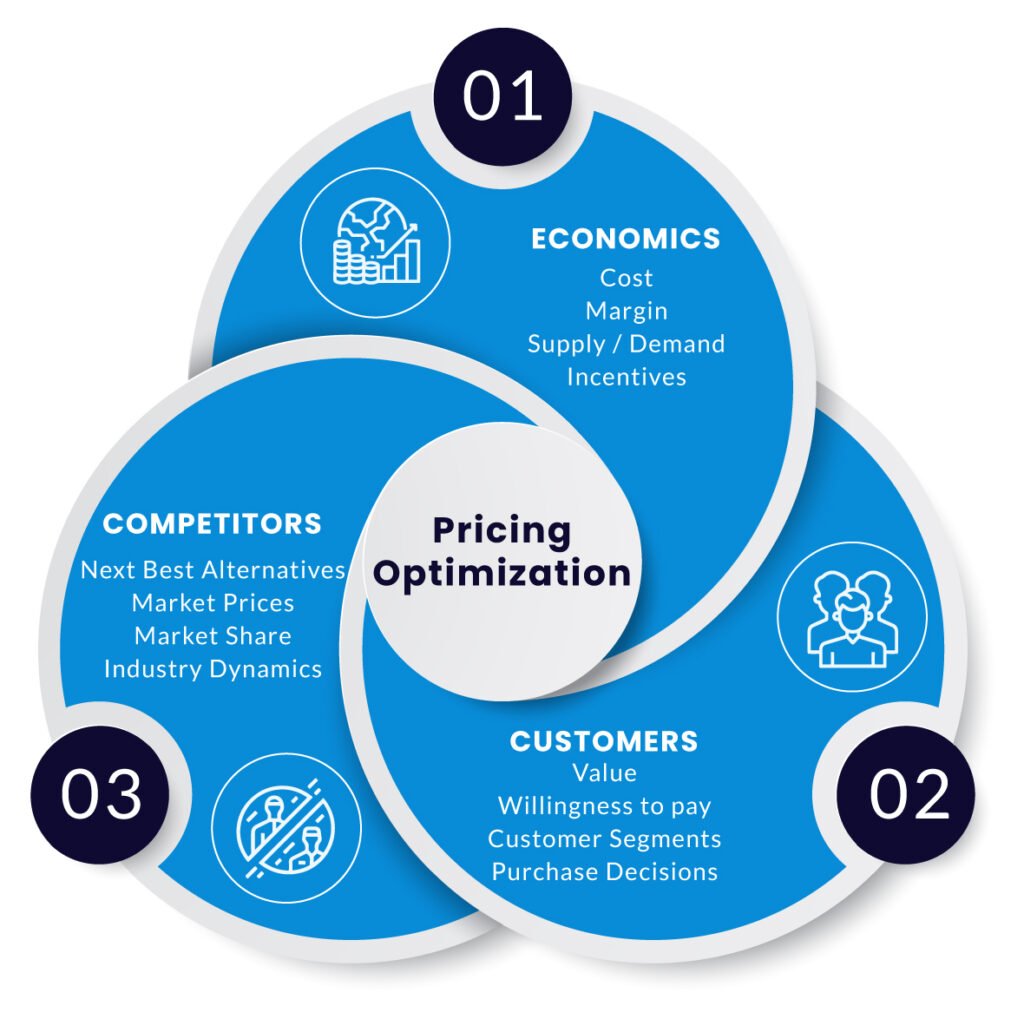 01

ECONOMICS
Cost
Margin
Supply / Demand
Incentives

COMPETITORS
Next Best Alternatives
Market Prices
Market Share
Industry Dynamics

Pricing Optimization

CUSTOMERS
Value
Willingness to pay
Customer Segments
Purchase Decisions

03

02